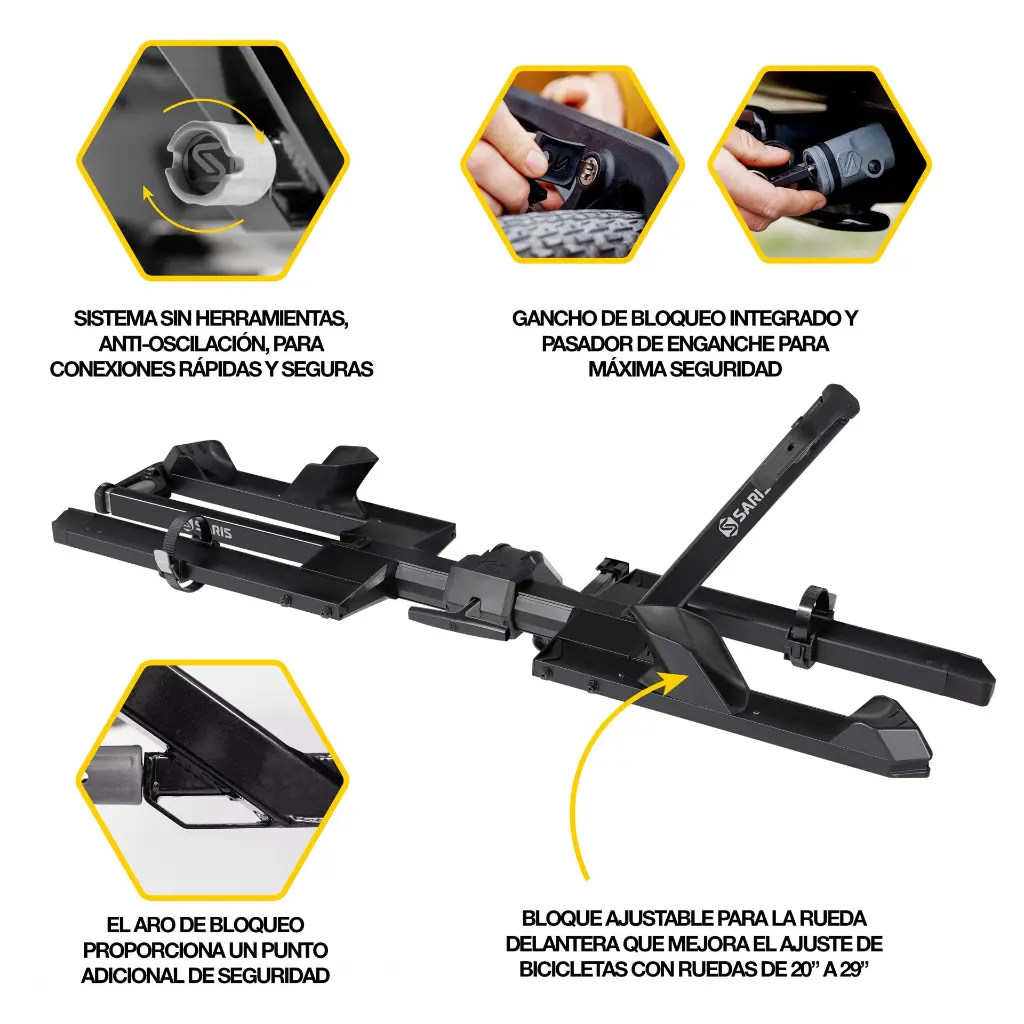 SISTEMA SIN HERRAMIENTAS, ANTI-OSCILACIÓN, PARA CONEXIONES RÁPIDAS Y SEGURAS

GANCHO DE BLOQUEO INTEGRADO Y PASADOR DE ENGANCHE PARA MÁXIMA SEGURIDAD

SARIS

SARIS

EL ARO DE BLOQUEO PROPORCIONA UN PUNTO ADICIONAL DE SEGURIDAD

BLOQUE AJUSTABLE PARA LA RUEDA DELANTERA QUE MEJORA EL AJUSTE DE BICICLETAS CON RUEDAS DE 20" A 29"